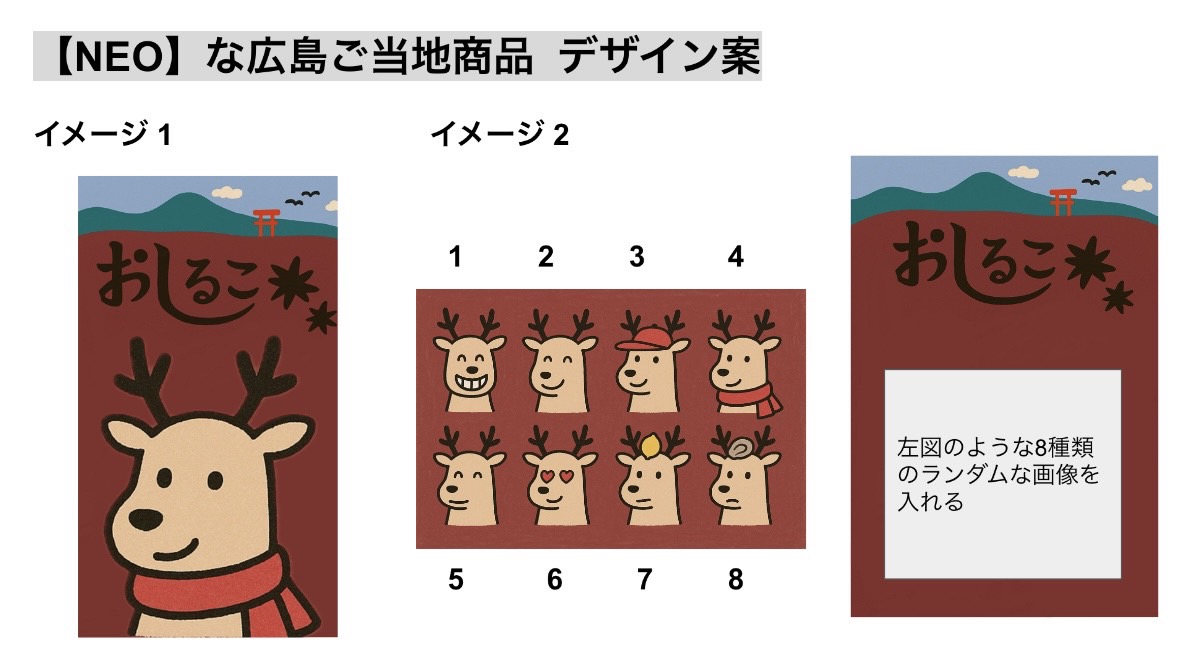 【NEO】な広島ご当地商品 デザイン案

イメージ 1

おしるこ

イメージ 2

1 2 3 4

5 6 7 8

おしるこ

左図のような8種類のランダムな画像を入れる