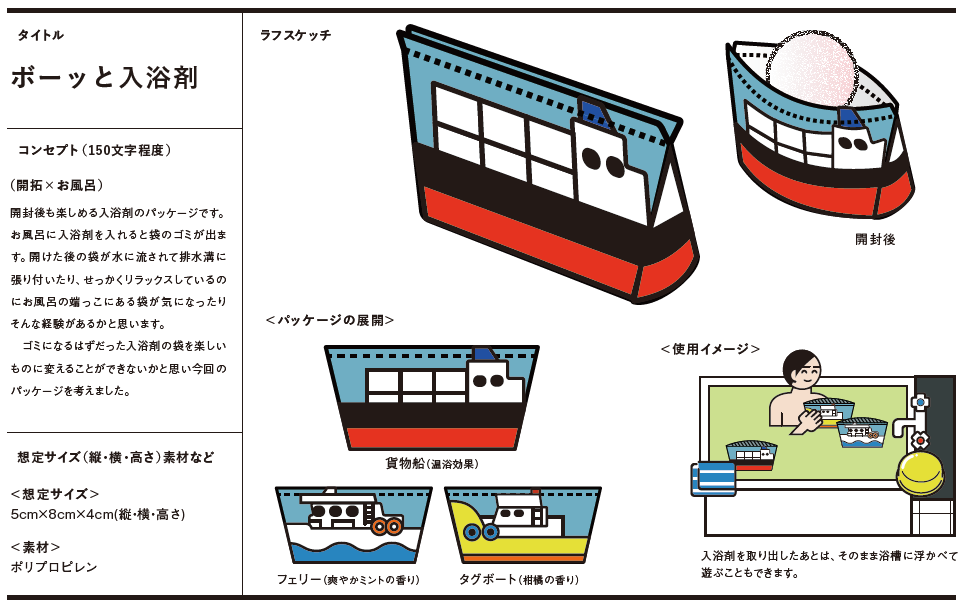 タイトル

ボーッと入浴剤

コンセプト（150文字程度）

（開拓×お風呂）

開封後も楽しめる入浴剤のパッケージです。お風呂に入浴剤を入れると袋のゴミが出ます。開けた後の袋が水に流されて排水溝に張り付いたり、せっかくリラックスしているのにお風呂の端っこにある袋が気になったりそんな経験があるかと思います。

ゴミになるはずだった入浴剤の袋を楽しいものに変えることができないかと思い今回のパッケージを考えました。

想定サイズ（縦・横・高さ）素材など

＜想定サイズ＞
5cm×8cm×4cm(縦・横・高さ)

＜素材＞
ポリプロピレン

ラフスケッチ

開封後

＜パッケージの展開＞

貨物船（温浴効果）

フェリー（爽やかミントの香り）

タグボート（柑橘の香り）

＜使用イメージ＞

入浴剤を取り出したあとは、そのまま浴槽に浮かべて遊ぶこともできます。