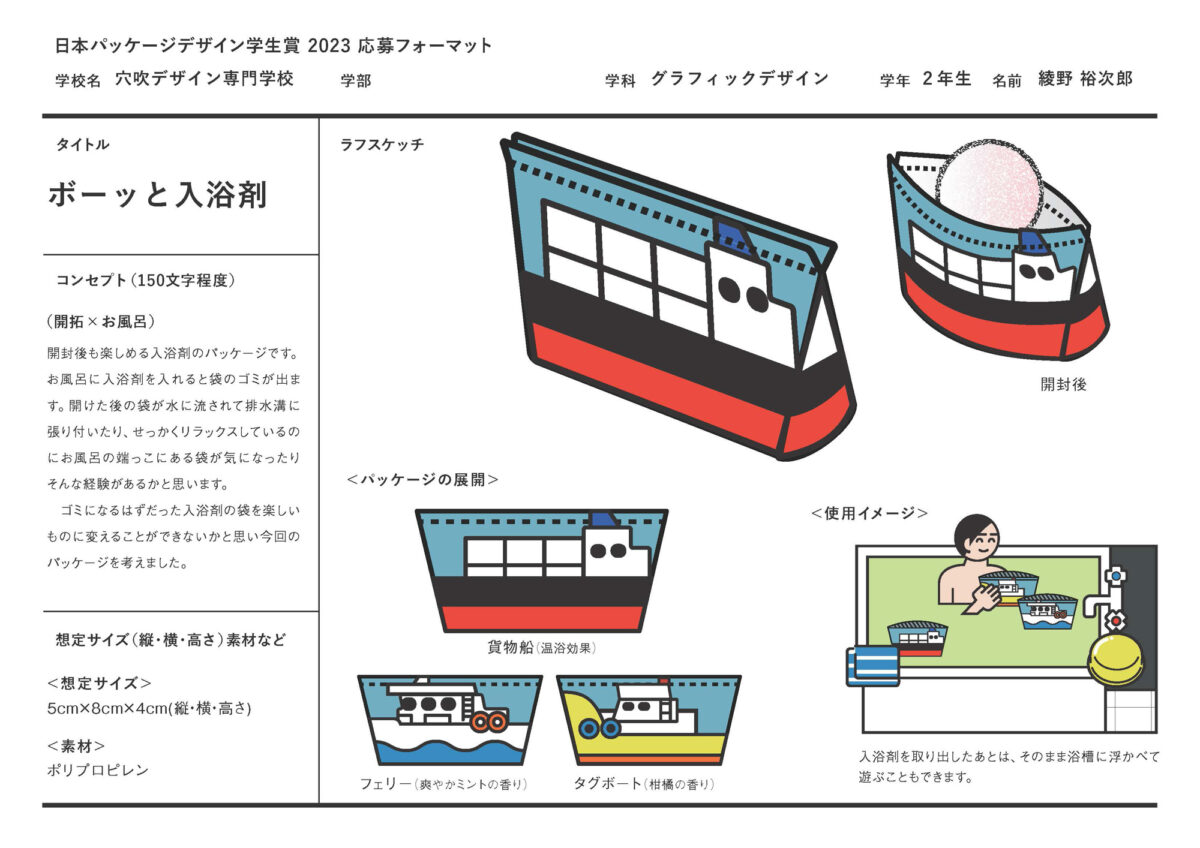 日本パッケージデザイン学生賞 2023 応募フォーマット

学校名 穴吹デザイン専門学校　学部　学科 グラフィックデザイン　学年 2年生　名前 綾野 裕次郎

タイトル

ボーッと入浴剤

コンセプト（150文字程度）

（開拓×お風呂）

開封後も楽しめる入浴剤のパッケージです。お風呂に入浴剤を入れると袋のゴミが出ます。開けた後の袋が水に流されて排水溝に張り付いたり、せっかくリラックスしているのにお風呂の端っこにある袋が気になったりそんな経験があるかと思います。

ゴミになるはずだった入浴剤の袋を楽しいものに変えることができないかと思い今回のパッケージを考えました。

想定サイズ（縦・横・高さ）素材など

＜想定サイズ＞

5cm×8cm×4cm(縦・横・高さ)

＜素材＞

ポリプロピレン

ラフスケッチ

開封後

＜パッケージの展開＞

貨物船（温浴効果）

フェリー（爽やかミントの香り）

タグボート（柑橘の香り）

＜使用イメージ＞

入浴剤を取り出したあとは、そのまま浴槽に浮かべて遊ぶこともできます。