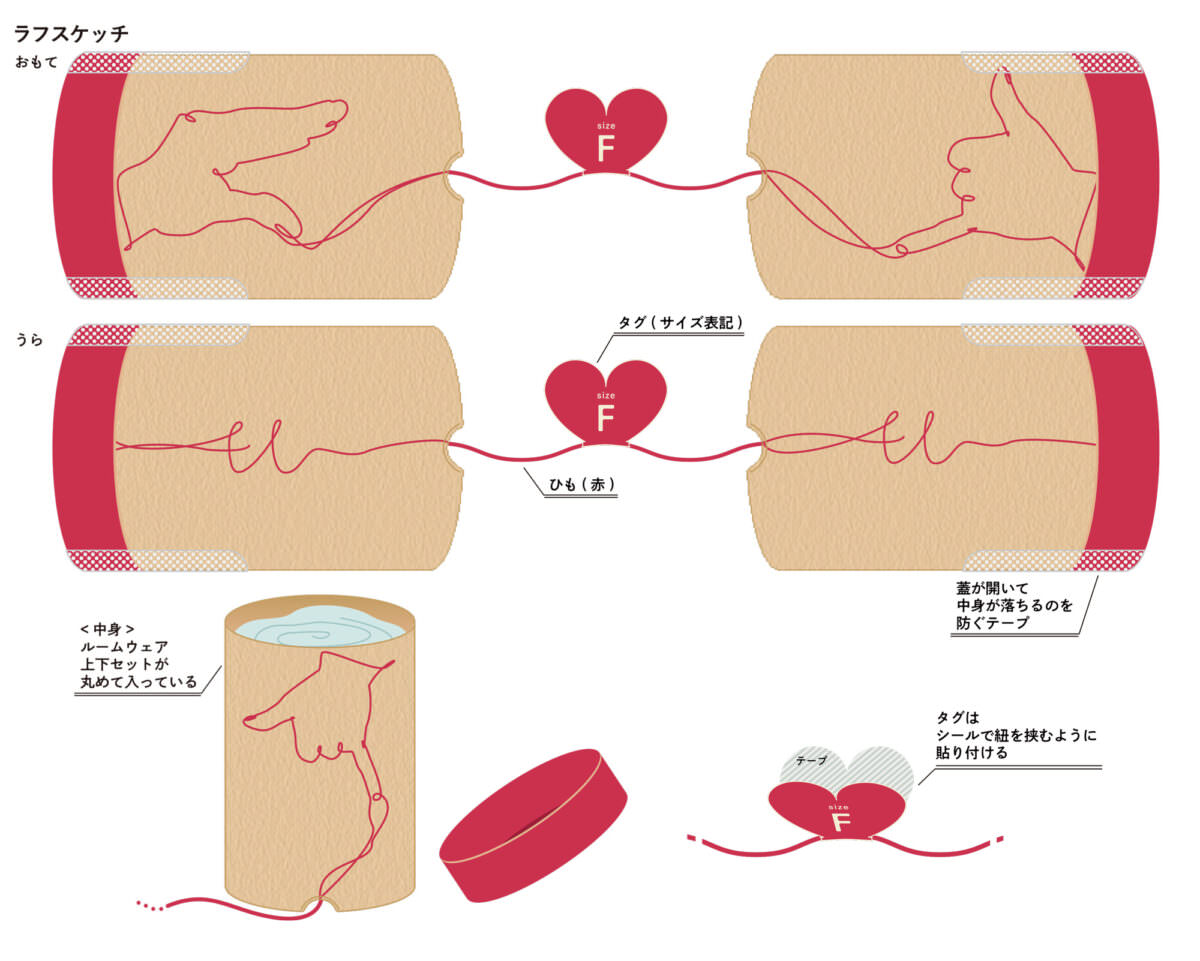 ラフスケッチ

おもて

size
F

うら

タグ（サイズ表記）

size
F

ひも（赤）

蓋が開いて
中身が落ちるのを
防ぐテープ

＜中身＞
ルームウェア
上下セットが
丸めて入っている

タグは
シールで紐を挟むように
貼り付ける

テープ

size
F